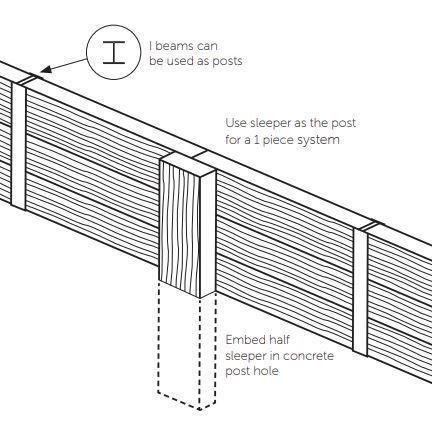 I beams can be used as posts

Use sleeper as the post for a 1 piece system

Embed half sleeper in concrete post hole