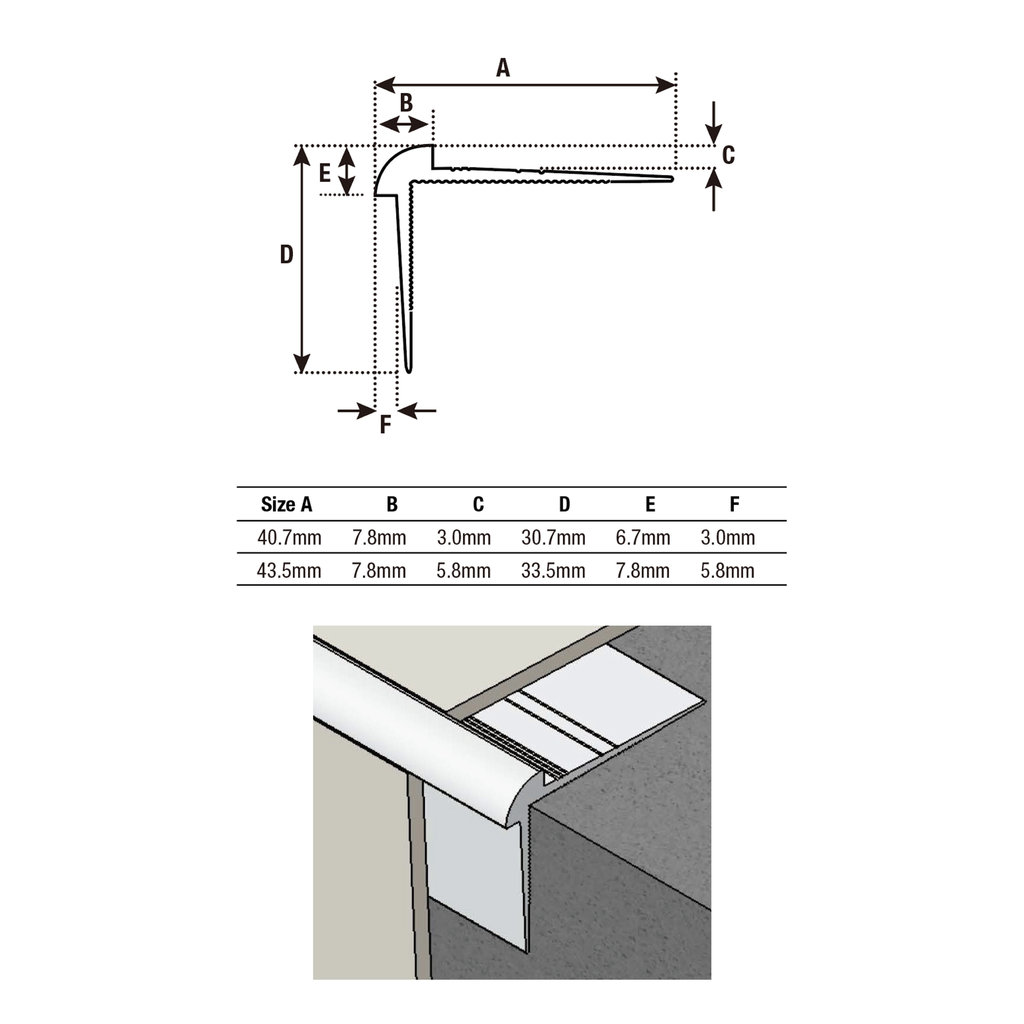 A
B
C
E
D
F

| Size A | B | C | D | E | F |
|---|---|---|---|---|---|
| 40.7mm | 7.8mm | 3.0mm | 30.7mm | 6.7mm | 3.0mm |
| 43.5mm | 7.8mm | 5.8mm | 33.5mm | 7.8mm | 5.8mm |